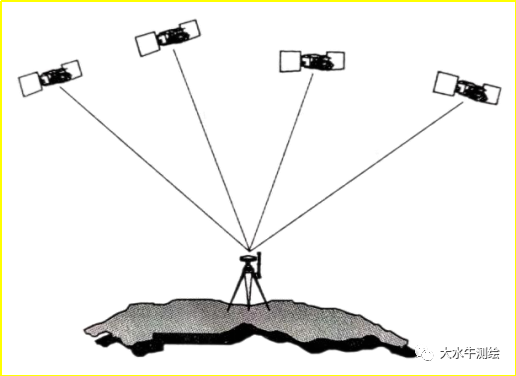 大水牛测绘